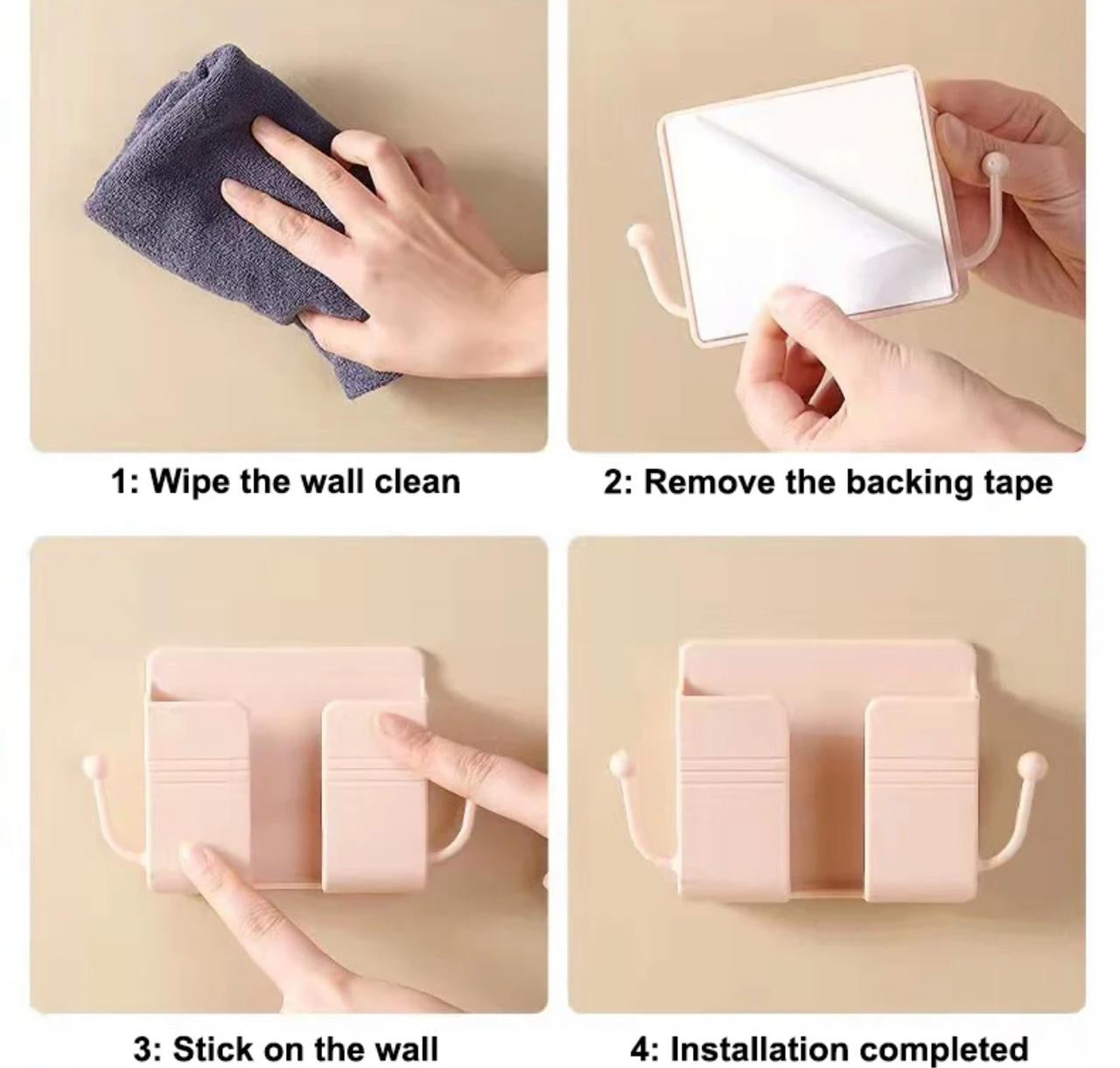 1: Wipe the wall clean

2: Remove the backing tape

3: Stick on the wall

4: Installation completed