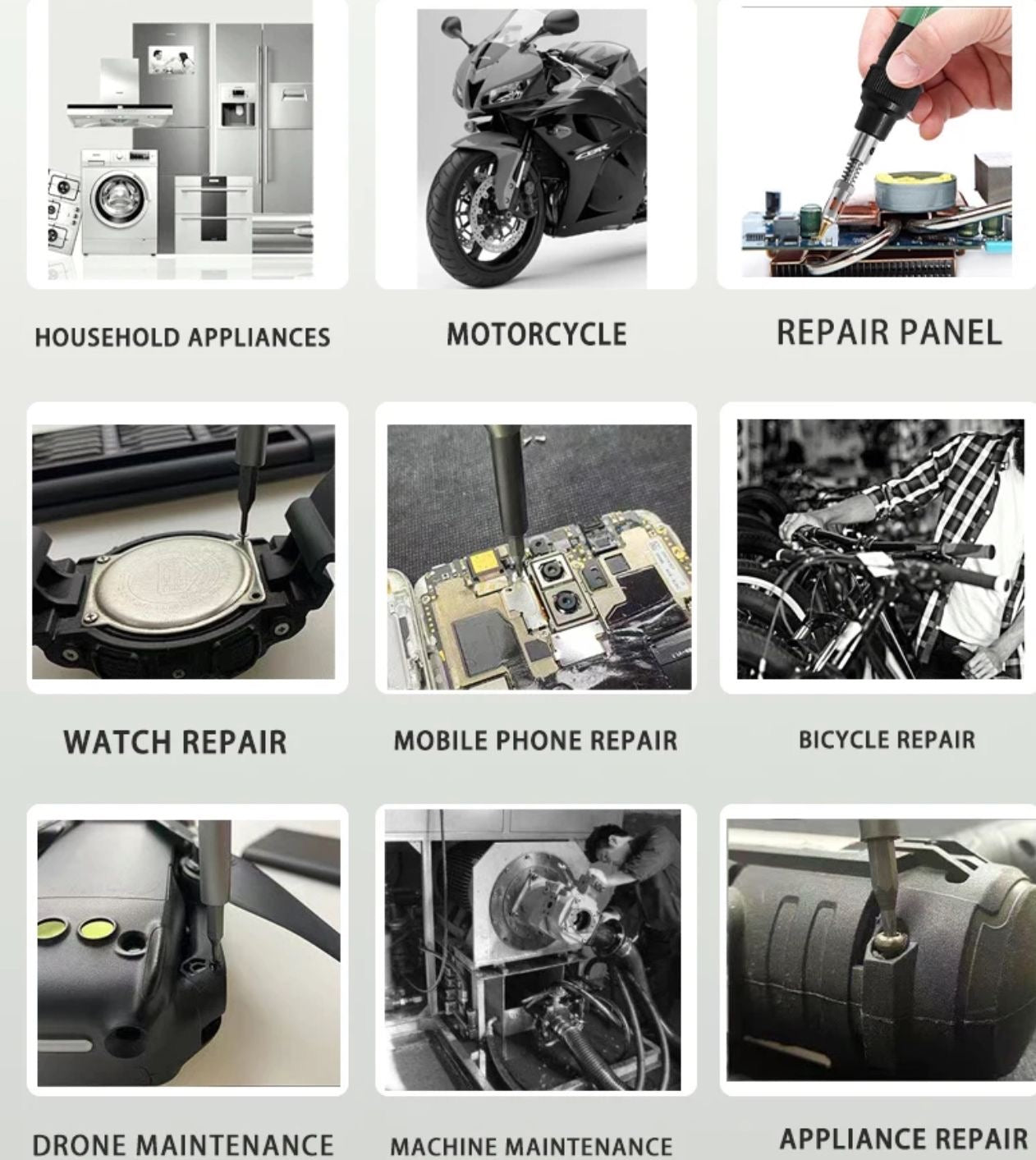 HOUSEHOLD APPLIANCES

MOTORCYCLE

REPAIR PANEL

WATCH REPAIR

MOBILE PHONE REPAIR

BICYCLE REPAIR

DRONE MAINTENANCE

MACHINE MAINTENANCE

APPLIANCE REPAIR